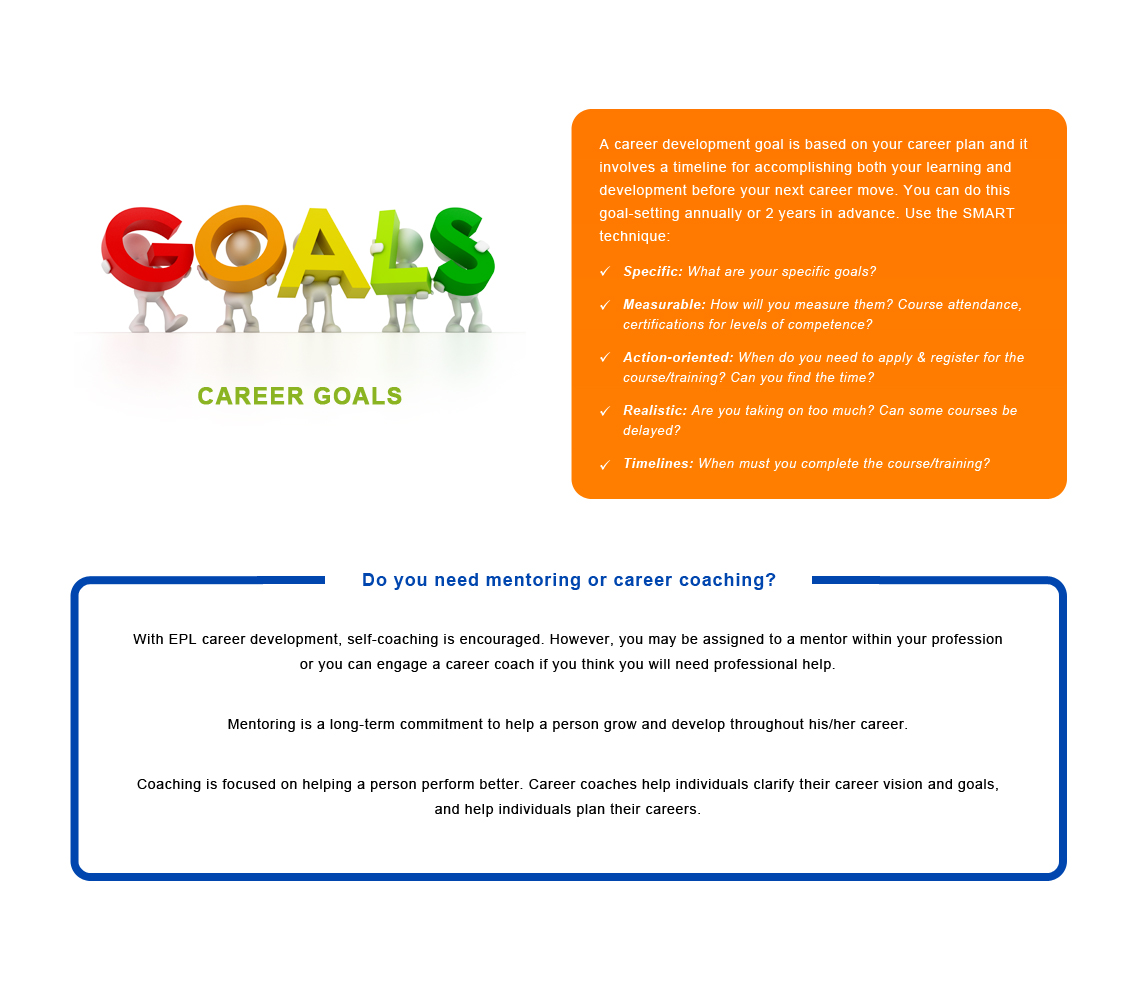 GOALS

CAREER GOALS

A career development goal is based on your career plan and it involves a timeline for accomplishing both your learning and development before your next career move. You can do this goal-setting annually or 2 years in advance. Use the SMART technique:

✓ Specific: What are your specific goals?

✓ Measurable: How will you measure them? Course attendance, certifications for levels of competence?

✓ Action-oriented: When do you need to apply & register for the course/training? Can you find the time?

✓ Realistic: Are you taking on too much? Can some courses be delayed?

✓ Timelines: When must you complete the course/training?

Do you need mentoring or career coaching?

With EPL career development, self-coaching is encouraged. However, you may be assigned to a mentor within your profession or you can engage a career coach if you think you will need professional help.

Mentoring is a long-term commitment to help a person grow and develop throughout his/her career.

Coaching is focused on helping a person perform better. Career coaches help individuals clarify their career vision and goals, and help individuals plan their careers.